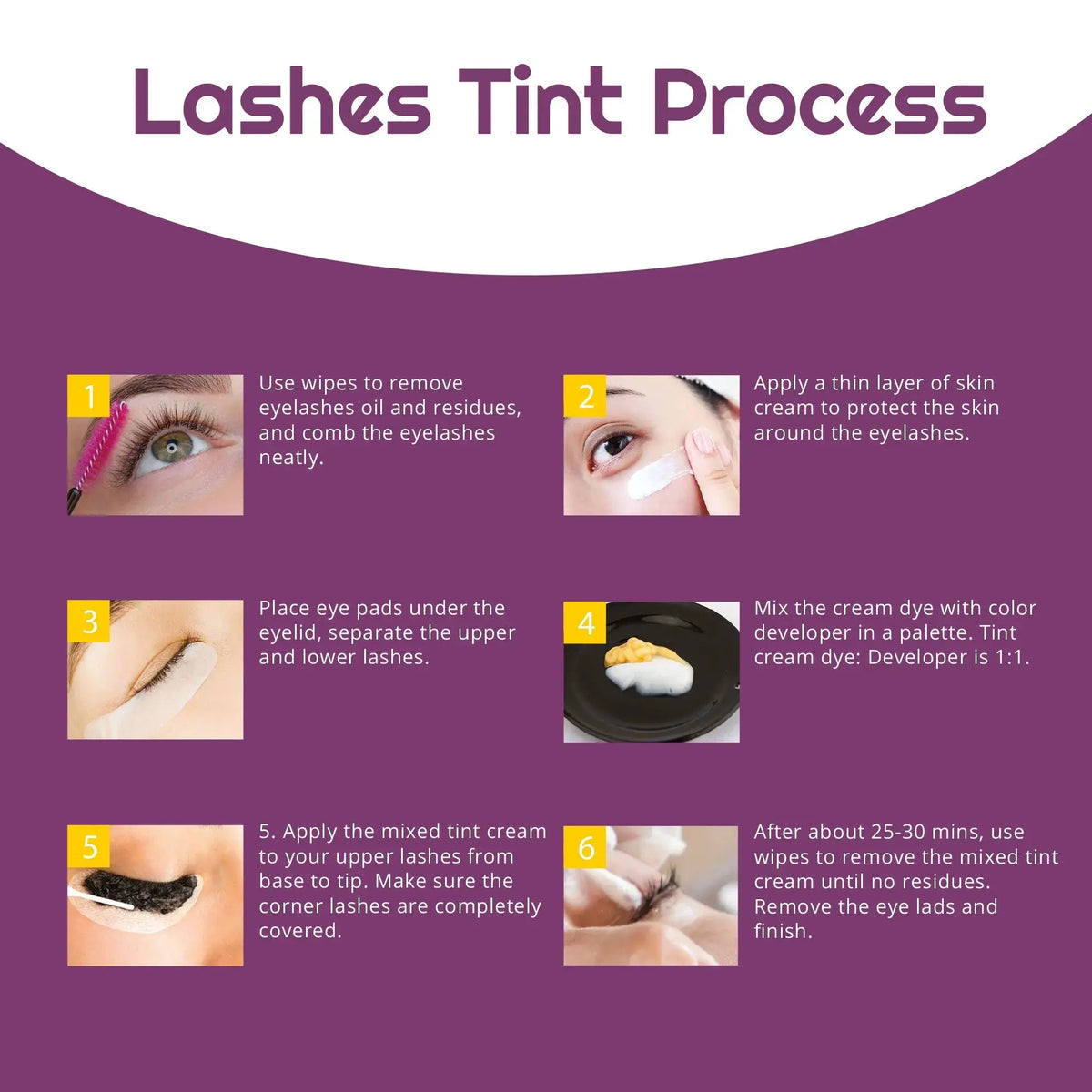 Lashes Tint Process

1

Use wipes to remove eyelashes oil and residues, and comb the eyelashes neatly.

2

Apply a thin layer of skin cream to protect the skin around the eyelashes.

3

Place eye pads under the eyelid, separate the upper and lower lashes.

4

Mix the cream dye with color developer in a palette. Tint cream dye: Developer is 1:1.

5

5. Apply the mixed tint cream to your upper lashes from base to tip. Make sure the corner lashes are completely covered.

6

After about 25-30 mins, use wipes to remove the mixed tint cream until no residues. Remove the eye lads and finish.