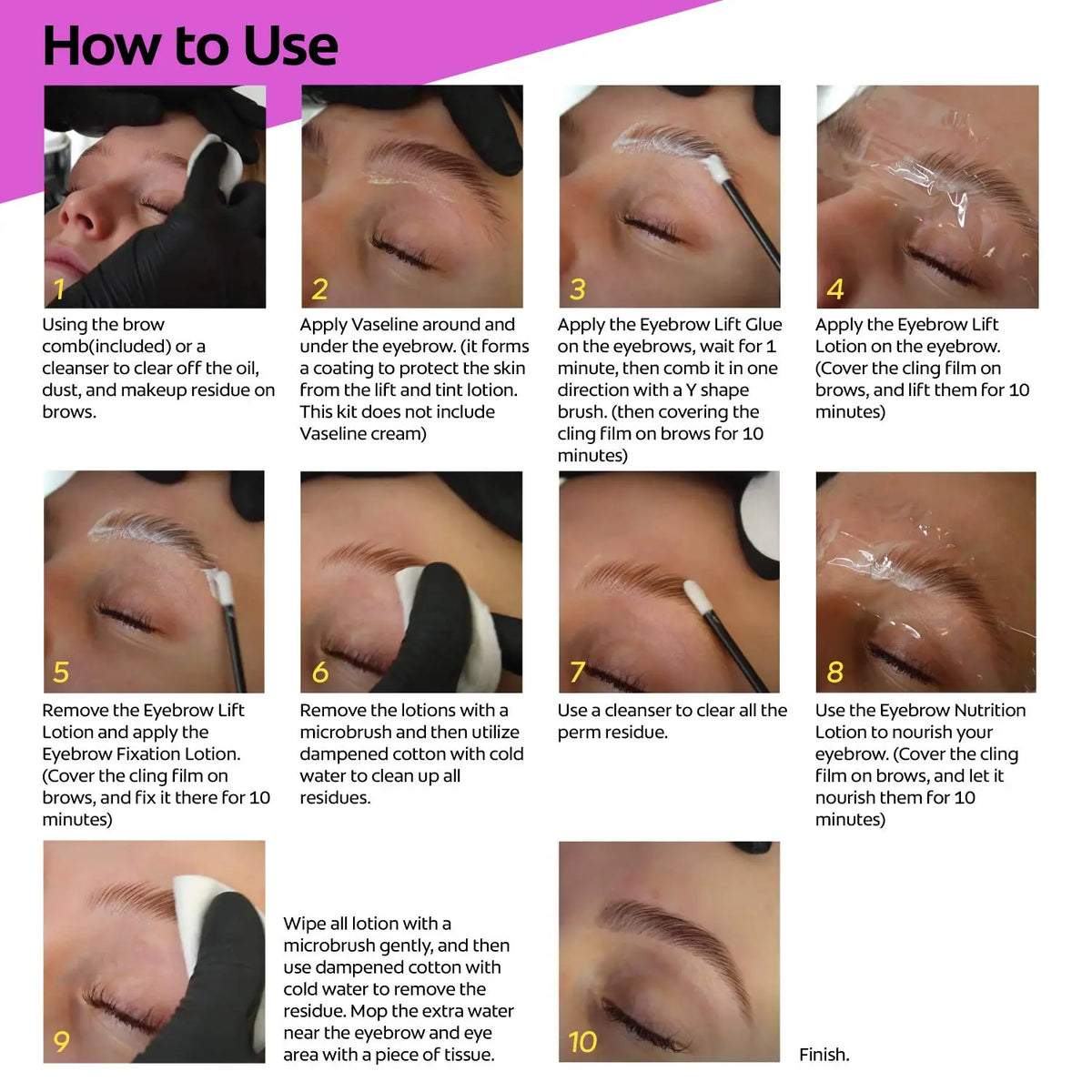 How to Use

1
Using the brow comb(included) or a cleanser to clear off the oil, dust, and makeup residue on brows.

2
Apply Vaseline around and under the eyebrow. (it forms a coating to protect the skin from the lift and tint lotion. This kit does not include Vaseline cream)

3
Apply the Eyebrow Lift Glue on the eyebrows, wait for 1 minute, then comb it in one direction with a Y shape brush. (then covering the cling film on brows for 10 minutes)

4
Apply the Eyebrow Lift Lotion on the eyebrow. (Cover the cling film on brows, and lift them for 10 minutes)

5
Remove the Eyebrow Lift Lotion and apply the Eyebrow Fixation Lotion. (Cover the cling film on brows, and fix it there for 10 minutes)

6
Remove the lotions with a microbrush and then utilize dampened cotton with cold water to clean up all residues.

7
Use a cleanser to clear all the perm residue.

8
Use the Eyebrow Nutrition Lotion to nourish your eyebrow. (Cover the cling film on brows, and let it nourish them for 10 minutes)

9
Wipe all lotion with a microbrush gently, and then use dampened cotton with cold water to remove the residue. Mop the extra water near the eyebrow and eye area with a piece of tissue.

10
Finish.